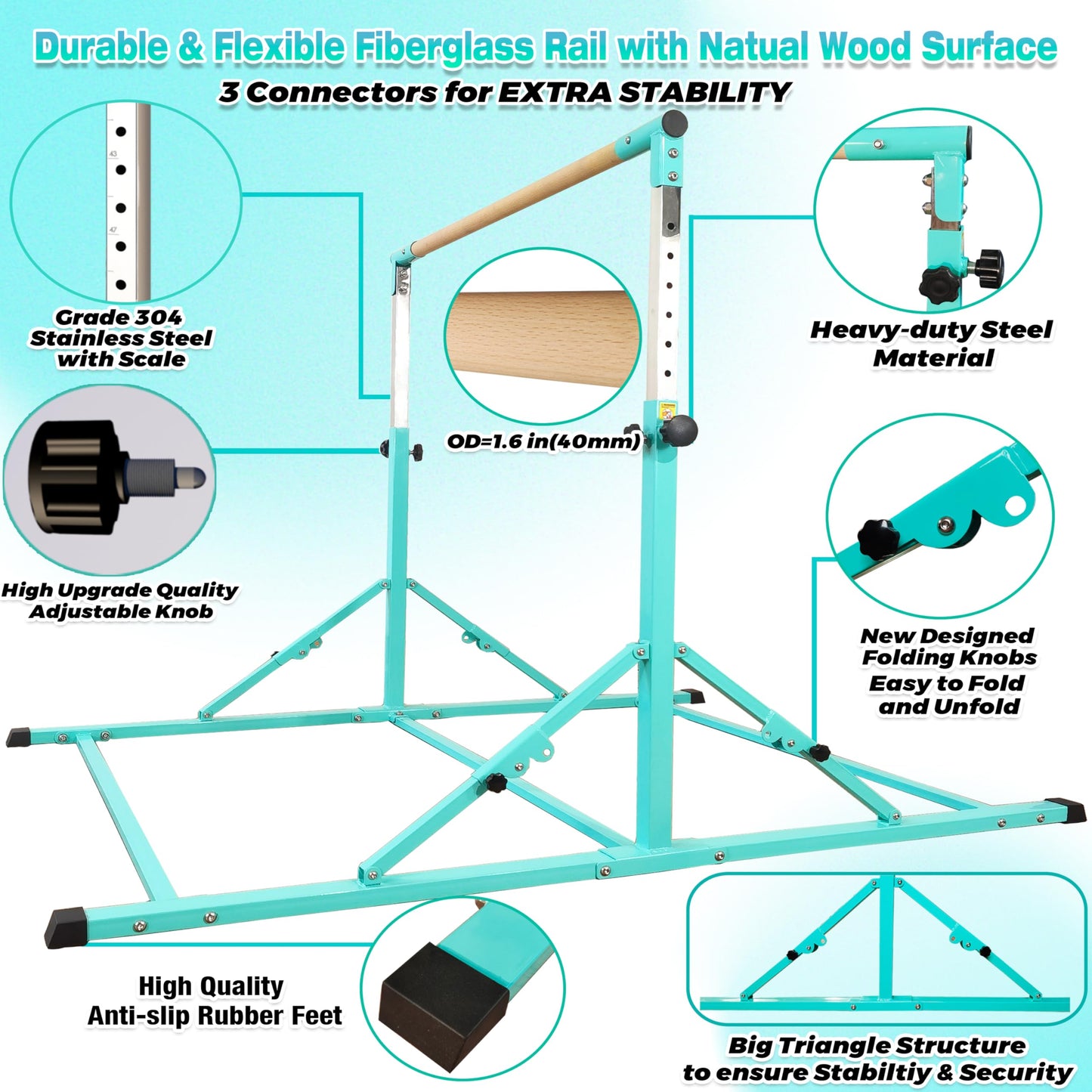 Durable & Flexible Fiberglass Rail with Natual Wood Surface
3 Connectors for EXTRA STABILITY

43
47

Grade 304 Stainless Steel with Scale

Heavy-duty Steel Material

OD=1.6 in(40mm)

High Upgrade Quality Adjustable Knob

New Designed Folding Knobs Easy to Fold and Unfold

High Quality Anti-slip Rubber Feet

Big Triangle Structure to ensure Stabiltiy & Security