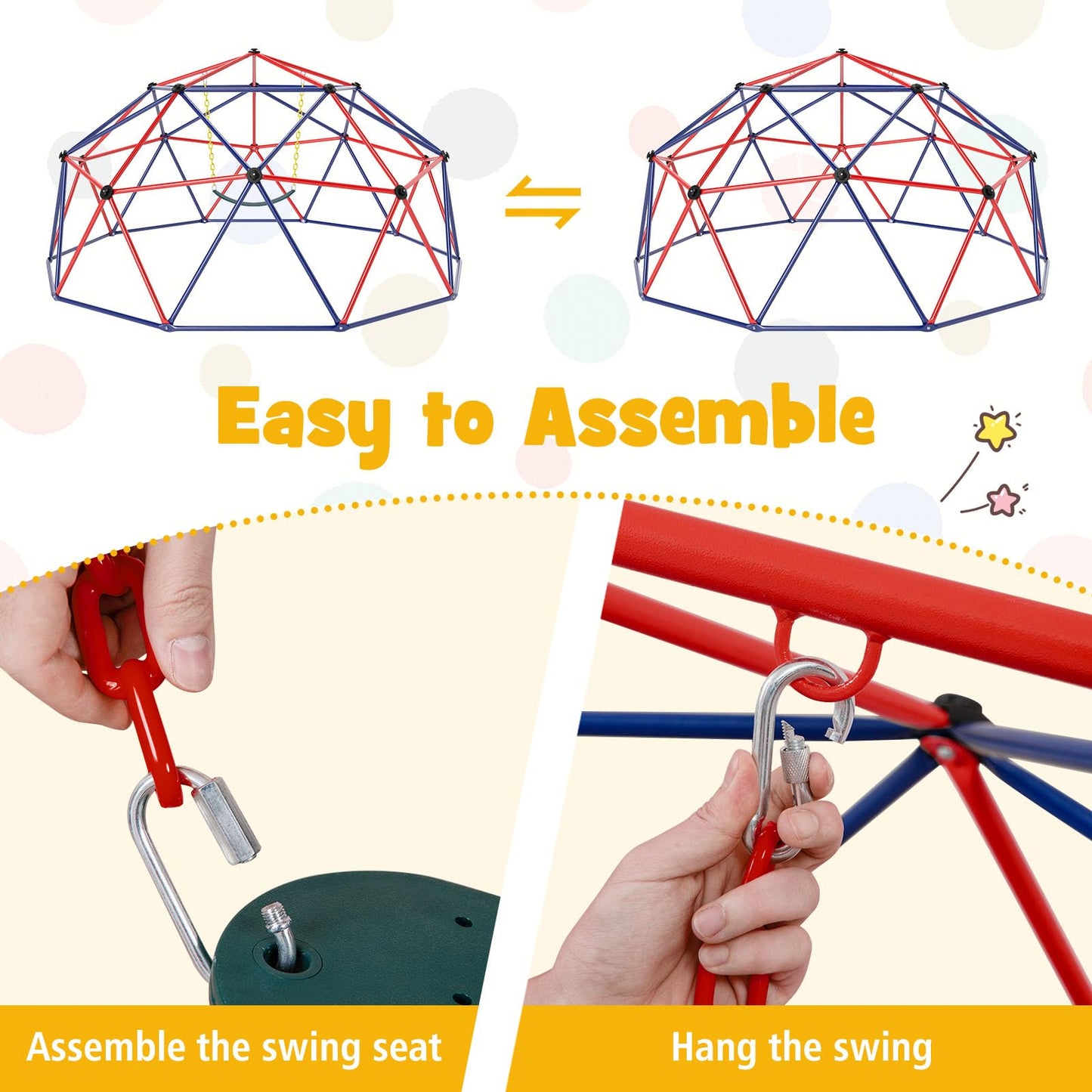 Easy to Assemble

Assemble the swing seat

Hang the swing